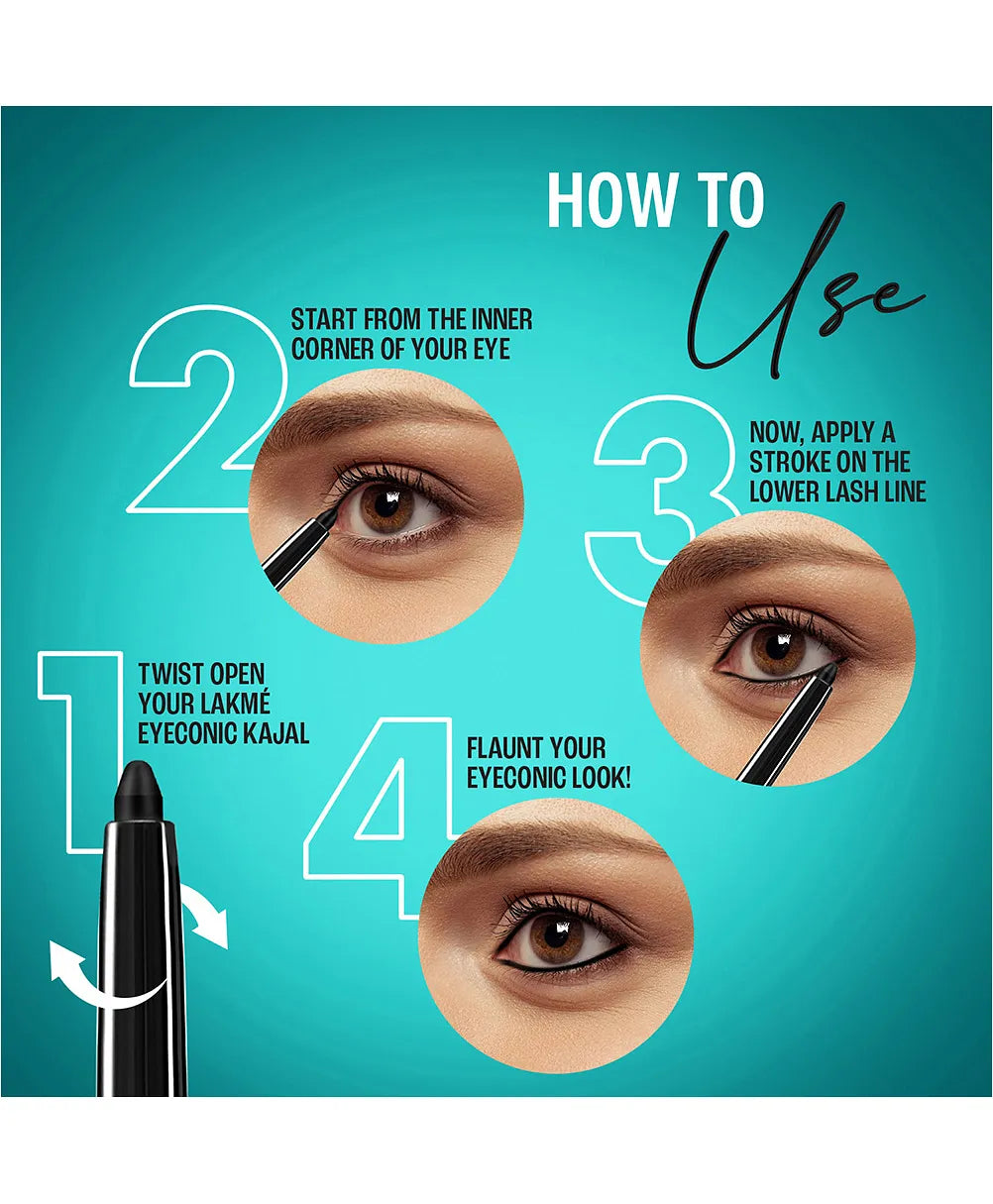 HOW TO
Use

1
TWIST OPEN YOUR LAKMÉ EYECONIC KAJAL

2
START FROM THE INNER CORNER OF YOUR EYE

3
NOW, APPLY A STROKE ON THE LOWER LASH LINE

4
FLAUNT YOUR EYECONIC LOOK!