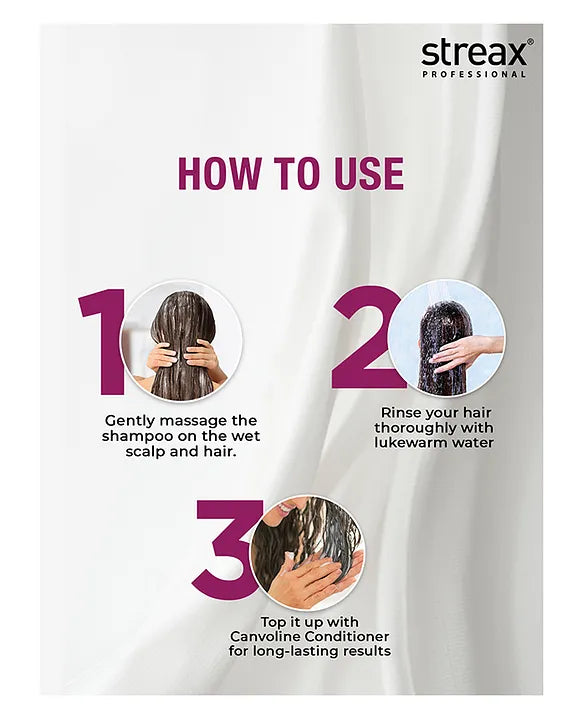 streax®
PROFESSIONAL

HOW TO USE

1

Gently massage the shampoo on the wet scalp and hair.

2

Rinse your hair thoroughly with lukewarm water

3

Top it up with Canvoline Conditioner for long-lasting results