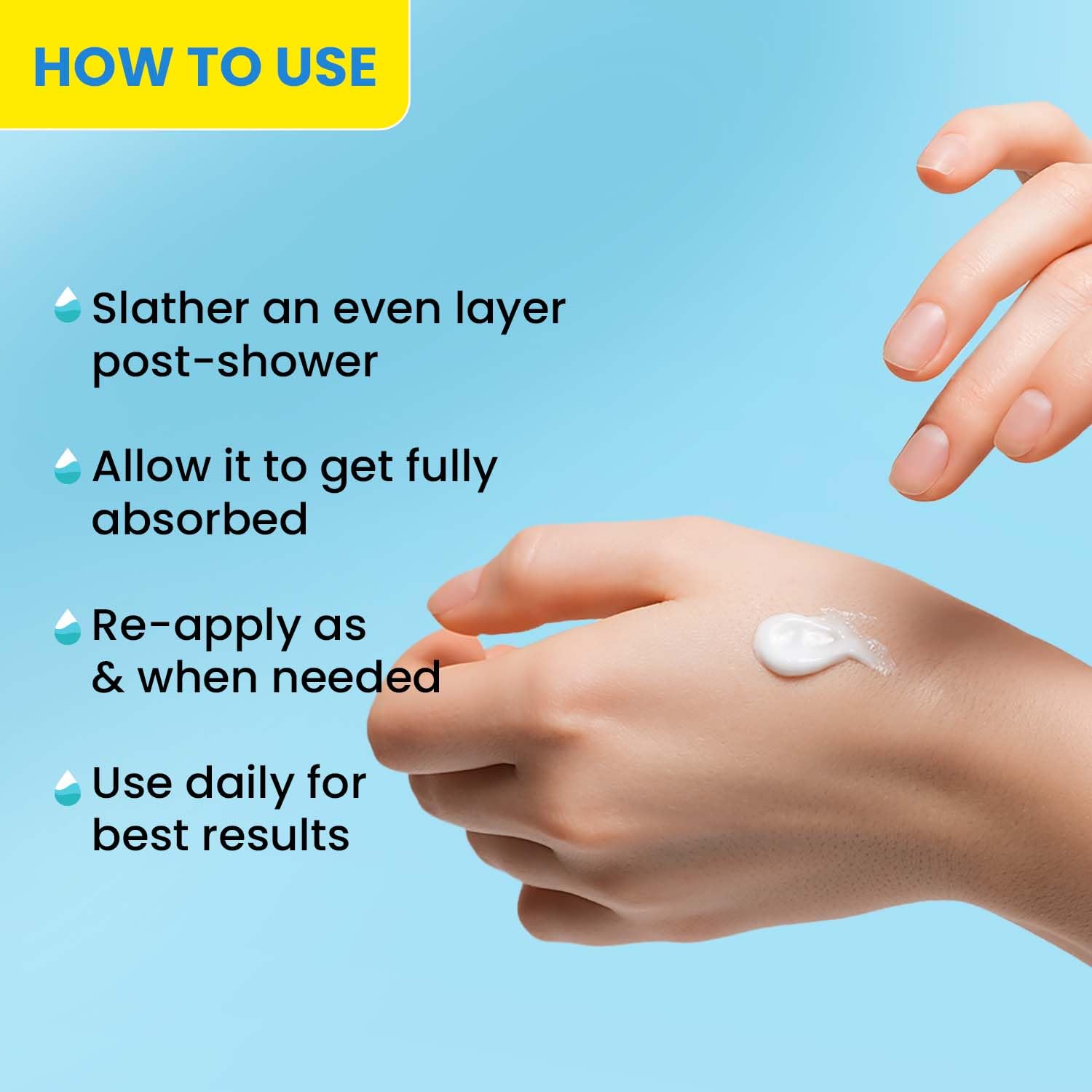 HOW TO USE

Slather an even layer post-shower

Allow it to get fully absorbed

Re-apply as & when needed

Use daily for best results