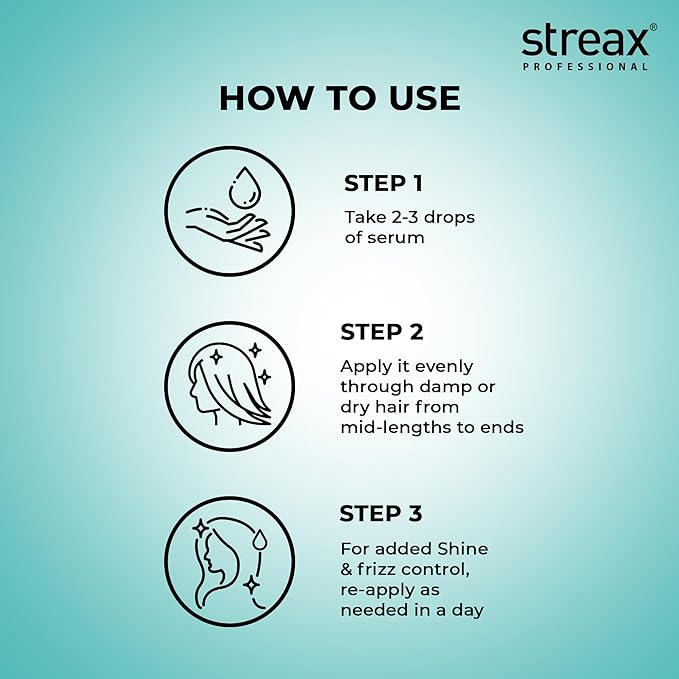 streax®
PROFESSIONAL

HOW TO USE

STEP 1
Take 2-3 drops of serum

STEP 2
Apply it evenly through damp or dry hair from mid-lengths to ends

STEP 3
For added Shine & frizz control, re-apply as needed in a day