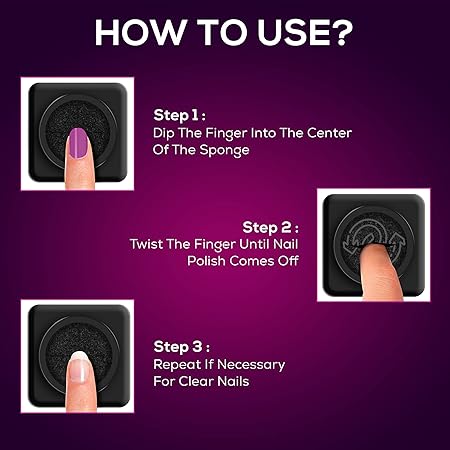 HOW TO USE?

Step 1 :
Dip The Finger Into The Center Of The Sponge

Step 2 :
Twist The Finger Until Nail Polish Comes Off

Step 3 :
Repeat If Necessary For Clear Nails