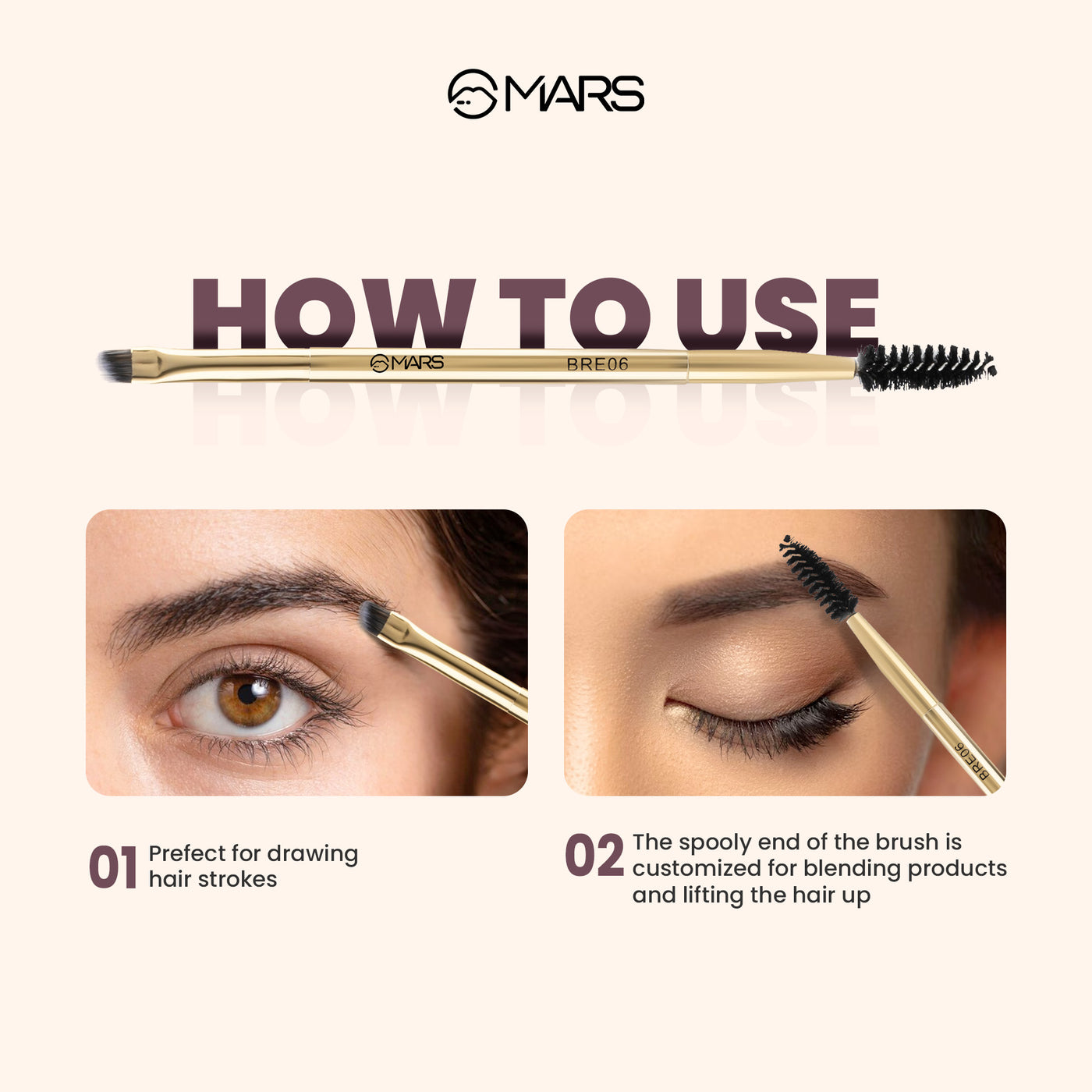 MARS

HOW TO USE

MARS BRE06

BRE06

01 Prefect for drawing hair strokes

02 The spooly end of the brush is customized for blending products and lifting the hair up