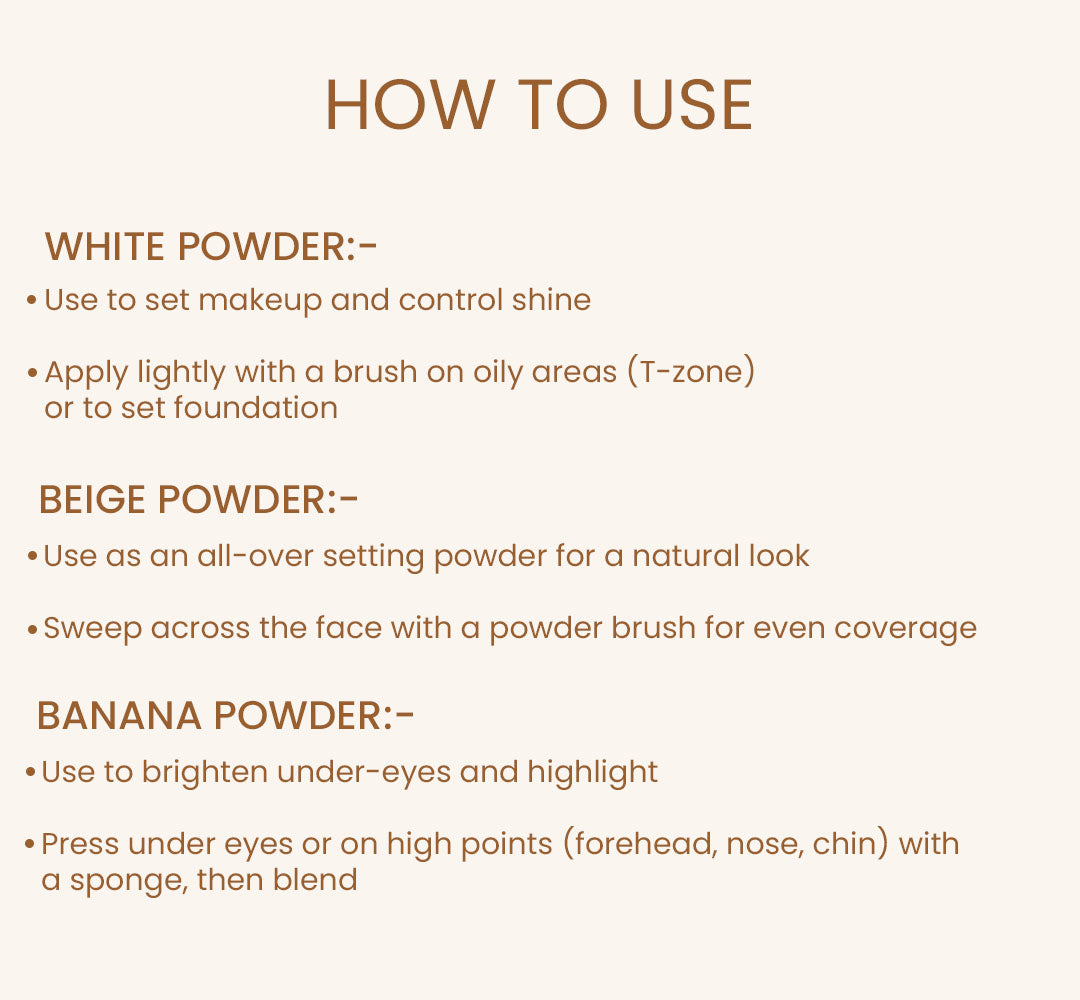 HOW TO USE

WHITE POWDER:-

• Use to set makeup and control shine

• Apply lightly with a brush on oily areas (T-zone) or to set foundation

BEIGE POWDER:-

• Use as an all-over setting powder for a natural look

• Sweep across the face with a powder brush for even coverage

BANANA POWDER:-

• Use to brighten under-eyes and highlight

• Press under eyes or on high points (forehead, nose, chin) with a sponge, then blend