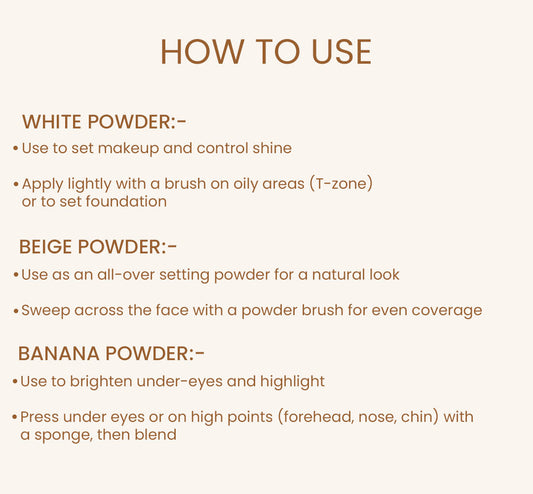 HOW TO USE

WHITE POWDER:-

• Use to set makeup and control shine

• Apply lightly with a brush on oily areas (T-zone) or to set foundation

BEIGE POWDER:-

• Use as an all-over setting powder for a natural look

• Sweep across the face with a powder brush for even coverage

BANANA POWDER:-

• Use to brighten under-eyes and highlight

• Press under eyes or on high points (forehead, nose, chin) with a sponge, then blend