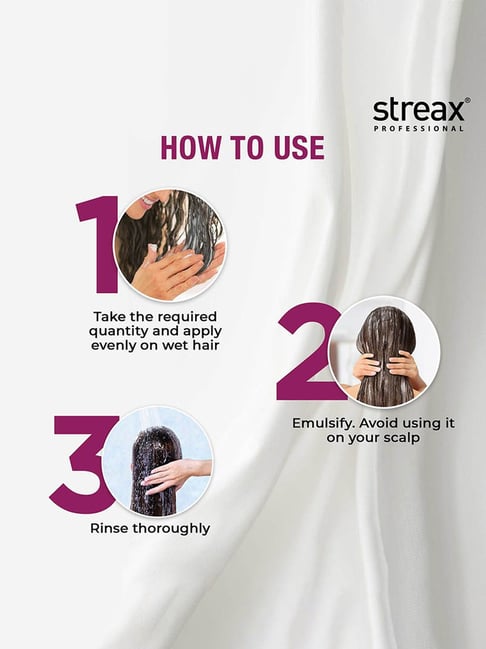 streax®
PROFESSIONAL

HOW TO USE

1
Take the required quantity and apply evenly on wet hair

2
Emulsify. Avoid using it on your scalp

3
Rinse thoroughly