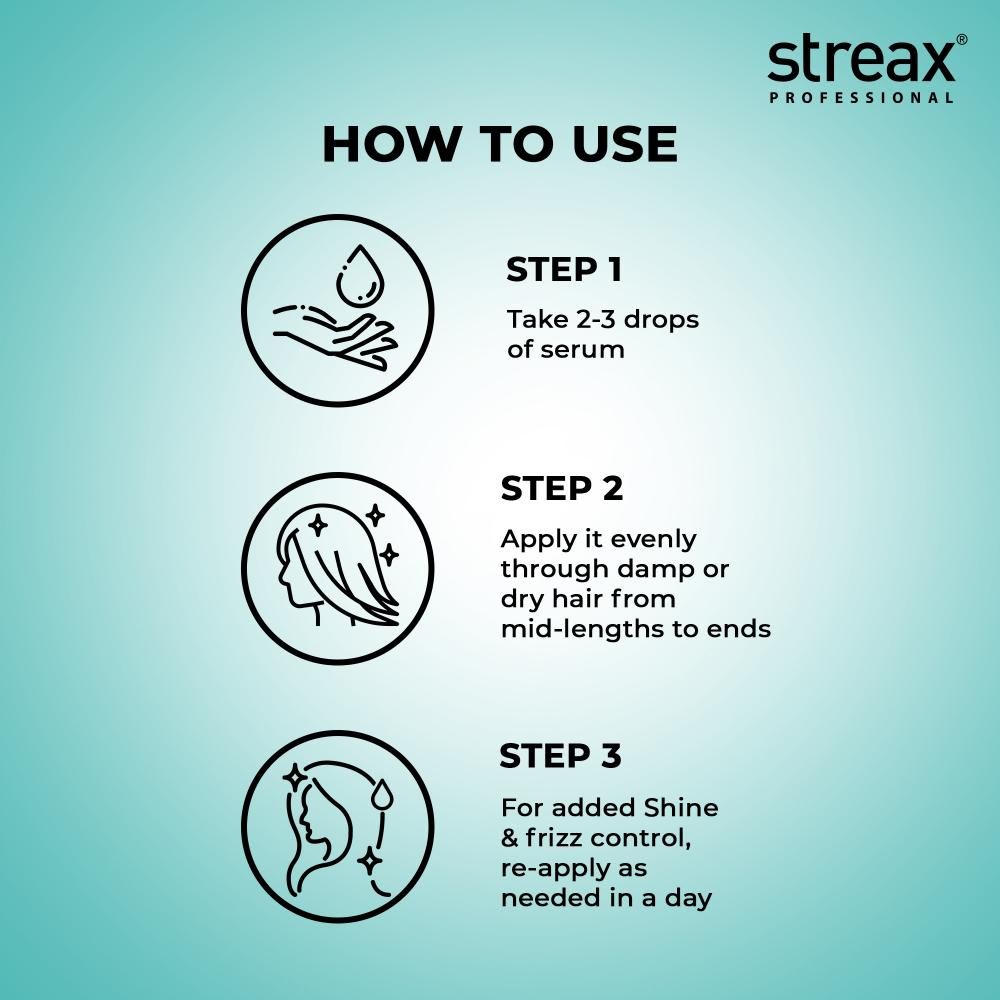 streax®
PROFESSIONAL

HOW TO USE

STEP 1
Take 2-3 drops of serum

STEP 2
Apply it evenly through damp or dry hair from mid-lengths to ends

STEP 3
For added Shine & frizz control, re-apply as needed in a day